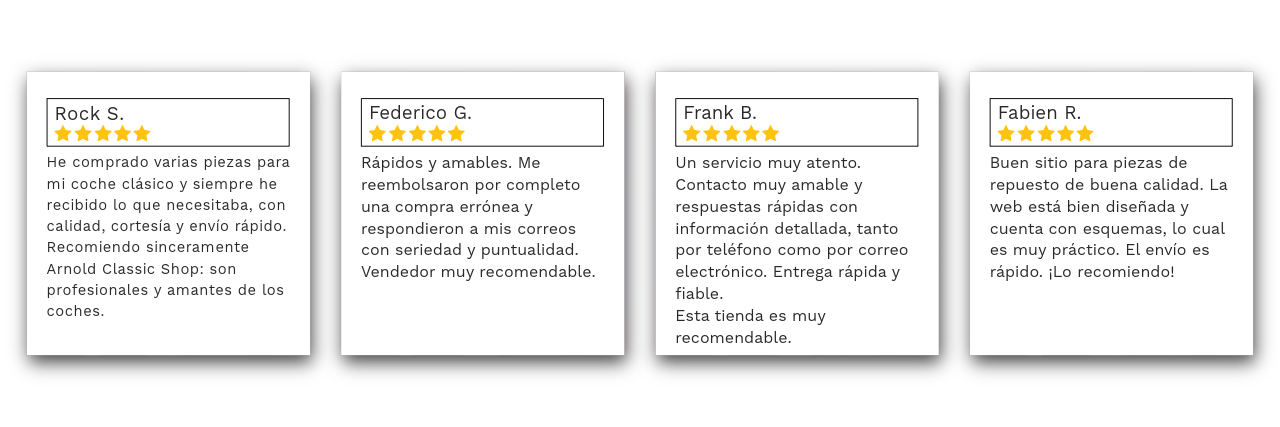 Rock S.

He comprado varias piezas para mi coche clásico y siempre he recibido lo que necesitaba, con calidad, cortesía y envío rápido. Recomiendo sinceramente Arnold Classic Shop: son profesionales y amantes de los coches.

Federico G.

Rápidos y amables. Me reembolsaron por completo una compra errónea y respondieron a mis correos con seriedad y puntualidad. Vendedor muy recomendable.

Frank B.

Un servicio muy atento. Contacto muy amable y respuestas rápidas con información detallada, tanto por teléfono como por correo electrónico. Entrega rápida y fiable.
Esta tienda es muy recomendable.

Fabien R.

Buen sitio para piezas de repuesto de buena calidad. La web está bien diseñada y cuenta con esquemas, lo cual es muy práctico. El envío es rápido. ¡Lo recomiendo!